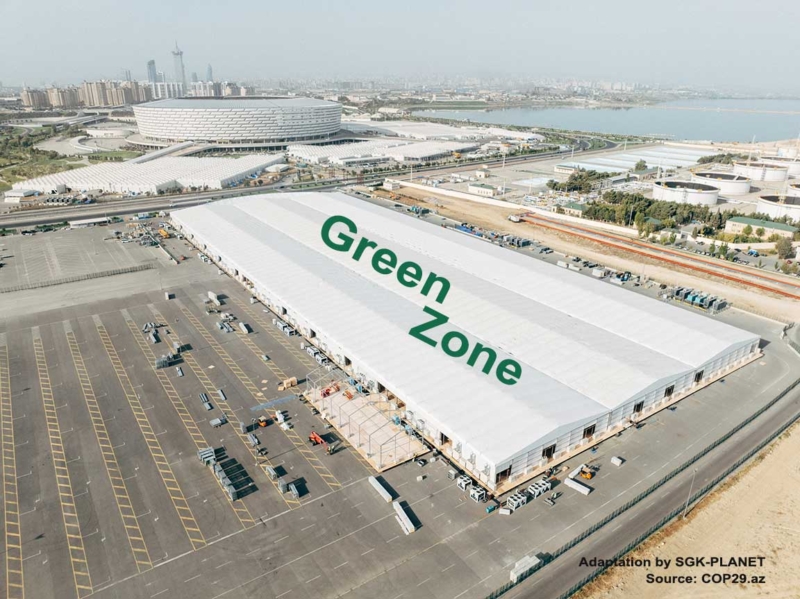 Green Zone

Adaptation by SGK-PLANET
Source: COP29.az