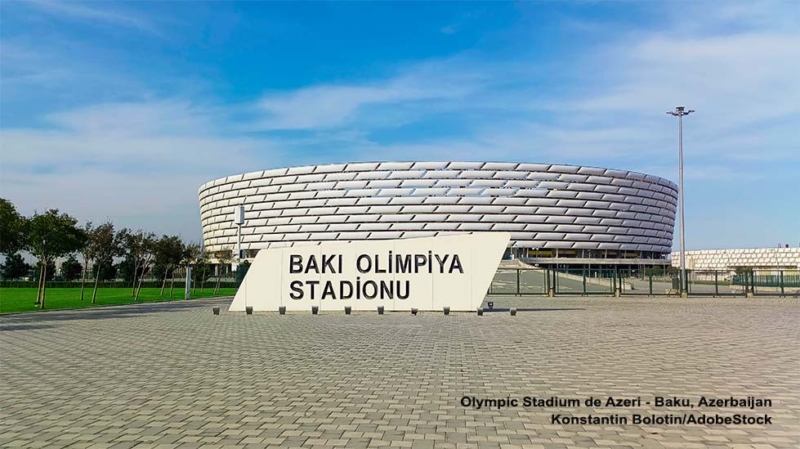 BAKI OLİMPİYA STADİONU

Olympic Stadium de Azeri - Baku, Azerbaijan
Konstantin Bolotin/AdobeStock