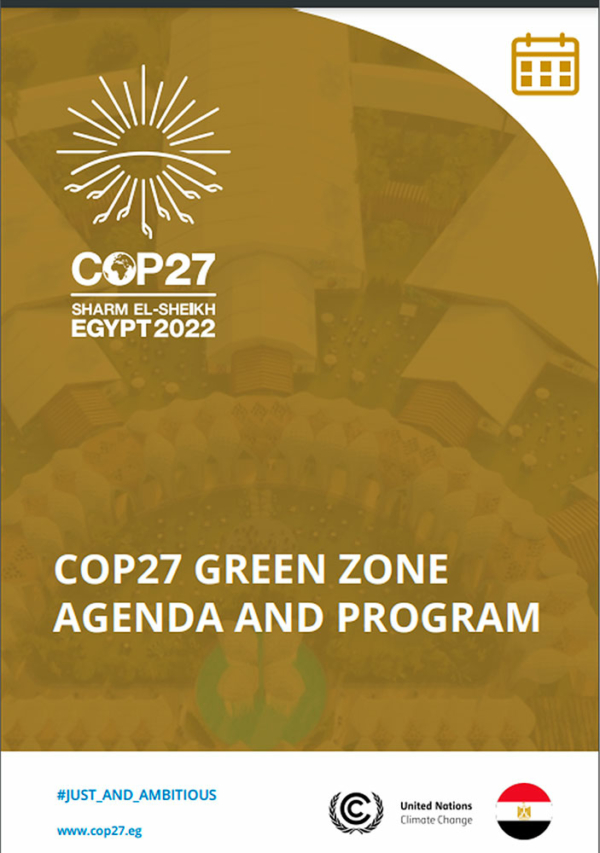 COP27
SHARM EL-SHEIKH
EGYPT 2022

COP27 GREEN ZONE AGENDA AND PROGRAM

#JUST_AND_AMBITIOUS

www.cop27.eg

United Nations
Climate Change