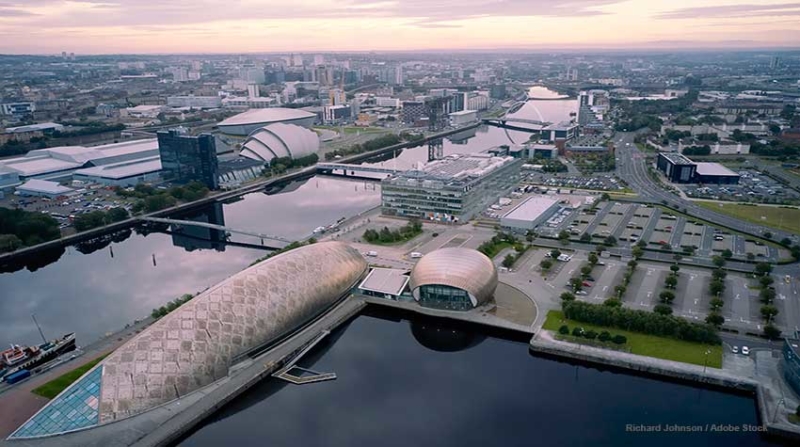 Richard Johnson / Adobe Stock